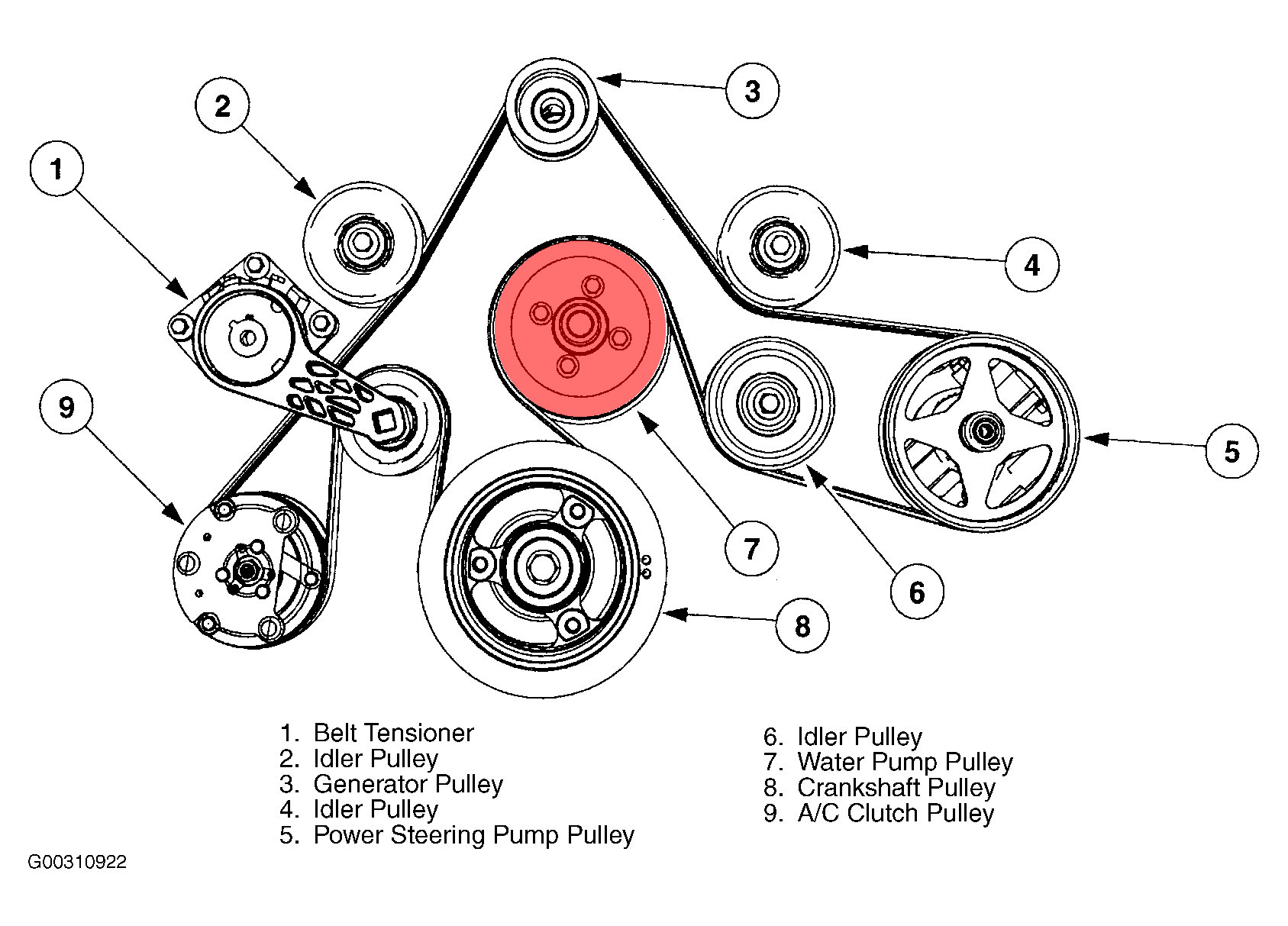 3

2

1

4

9

5

7

6

8

1. Belt Tensioner
2. Idler Pulley
3. Generator Pulley
4. Idler Pulley
5. Power Steering Pump Pulley

6. Idler Pulley
7. Water Pump Pulley
8. Crankshaft Pulley
9. A/C Clutch Pulley

G00310922